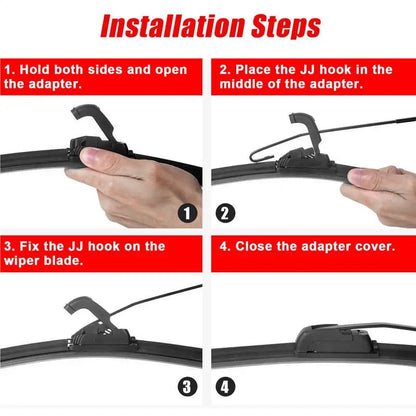 Installation Steps

1. Hold both sides and open the adapter.

1

2. Place the JJ hook in the middle of the adapter.

2

3. Fix the JJ hook on the wiper blade.

3

4. Close the adapter cover.

4